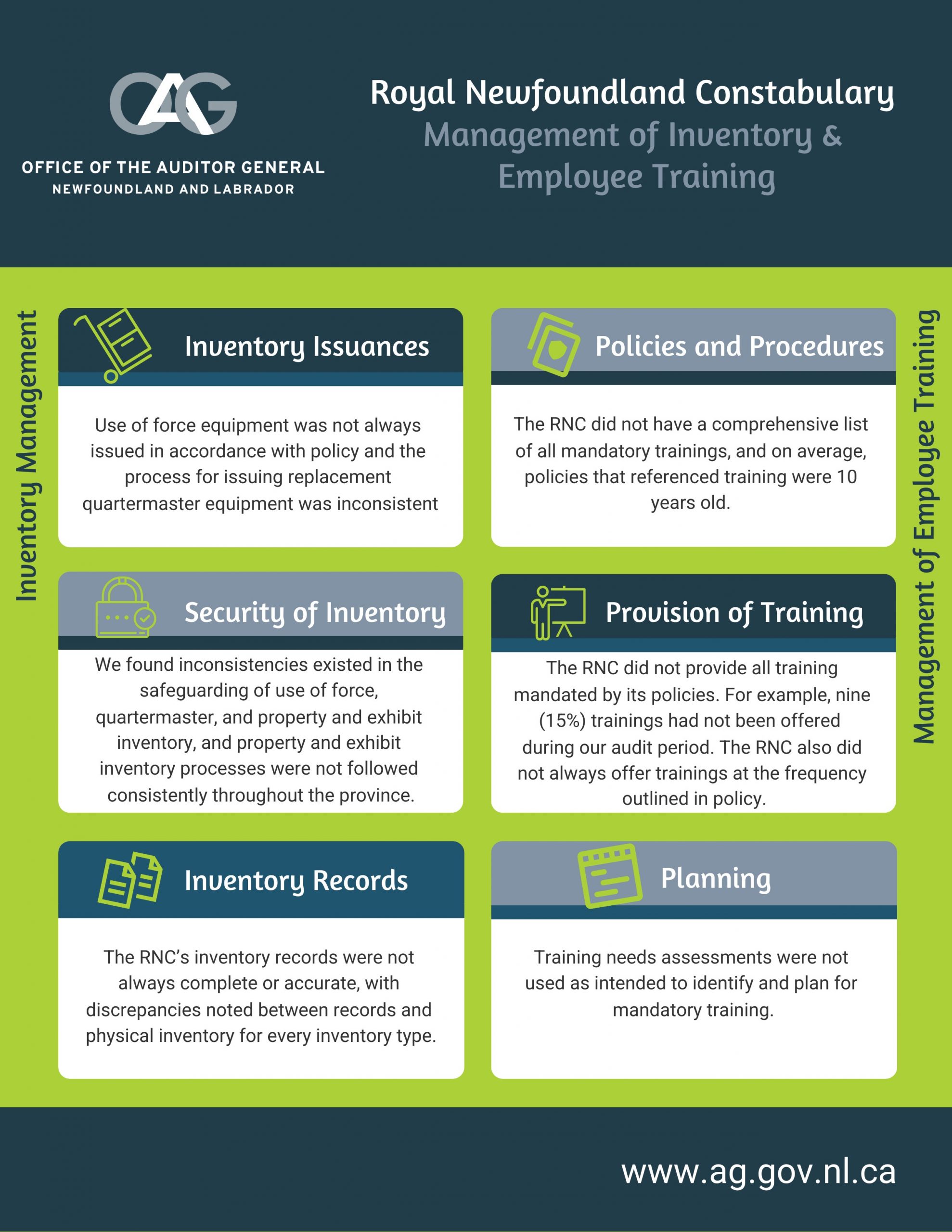 OAG
OFFICE OF THE AUDITOR GENERAL
NEWFOUNDLAND AND LABRADOR

Royal Newfoundland Constabulary
Management of Inventory & Employee Training

Inventory Management

Inventory Issuances

Use of force equipment was not always issued in accordance with policy and the process for issuing replacement quartermaster equipment was inconsistent

Security of Inventory

We found inconsistencies existed in the safeguarding of use of force, quartermaster, and property and exhibit inventory, and property and exhibit inventory processes were not followed consistently throughout the province.

Inventory Records

The RNC's inventory records were not always complete or accurate, with discrepancies noted between records and physical inventory for every inventory type.

Management of Employee Training

Policies and Procedures

The RNC did not have a comprehensive list of all mandatory trainings, and on average, policies that referenced training were 10 years old.

Provision of Training

The RNC did not provide all training mandated by its policies. For example, nine (15%) trainings had not been offered during our audit period. The RNC also did not always offer trainings at the frequency outlined in policy.

Planning

Training needs assessments were not used as intended to identify and plan for mandatory training.

www.ag.gov.nl.ca